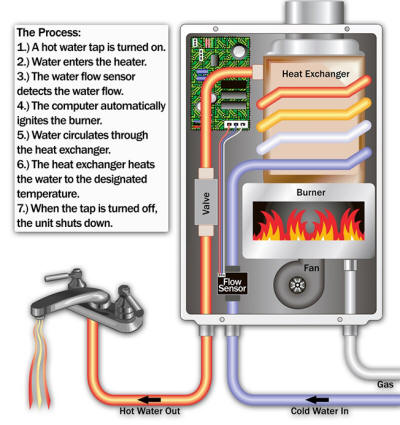 The Process:
1.) A hot water tap is turned on.
2.) Water enters the heater.
3.) The water flow sensor detects the water flow.
4.) The computer automatically ignites the burner.
5.) Water circulates through the heat exchanger.
6.) The heat exchanger heats the water to the designated temperature.
7.) When the tap is turned off, the unit shuts down.

Heat Exchanger

Valve

Burner

Fan

Flow Sensor

Gas

Hot Water Out

Cold Water In